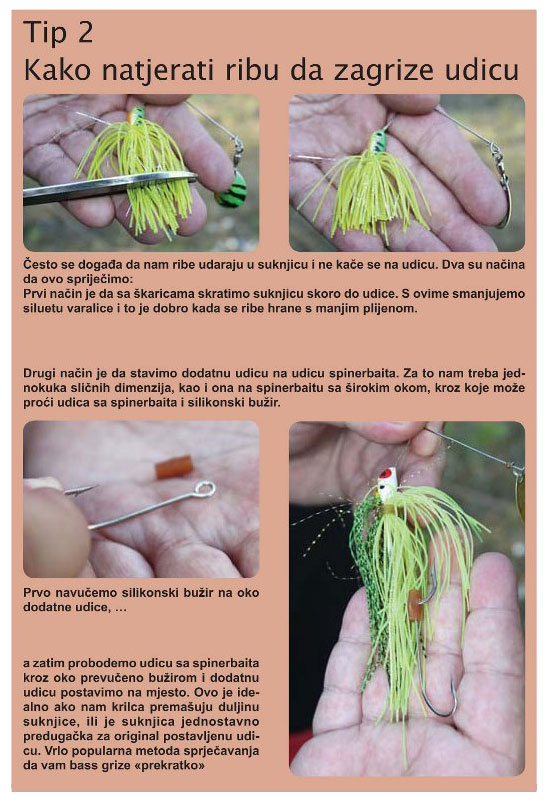 Tip 2
Kako natjerati ribu da zagrize udicu

Često se događa da nam ribe udaraju u suknjicu i ne kače se na udicu. Dva su načina da ovo spriječimo:
Prvi način je da sa škaricama skratimo suknjicu skoro do udice. S ovime smanjujemo siluetu varalice i to je dobro kada se ribe hrane s manjim plijenom.

Drugi način je da stavimo dodatnu udicu na udicu spinerbaita. Za to nam treba jednokuka sličnih dimenzija, kao i ona na spinerbaitu sa širokim okom, kroz koje može proći udica sa spinerbaita i silikonski bužir.

Prvo navučemo silikonski bužir na oko dodatne udice, ...

a zatim probodemo udicu sa spinerbaita kroz oko prevučeno bužirom i dodatnu udicu postavimo na mjesto. Ovo je idealno ako nam krilca premašuju duljinu suknjice, ili je suknjica jednostavno predugačka za original postavljenu udicu. Vrlo popularna metoda sprječavanja da vam bass grize «prekratko»